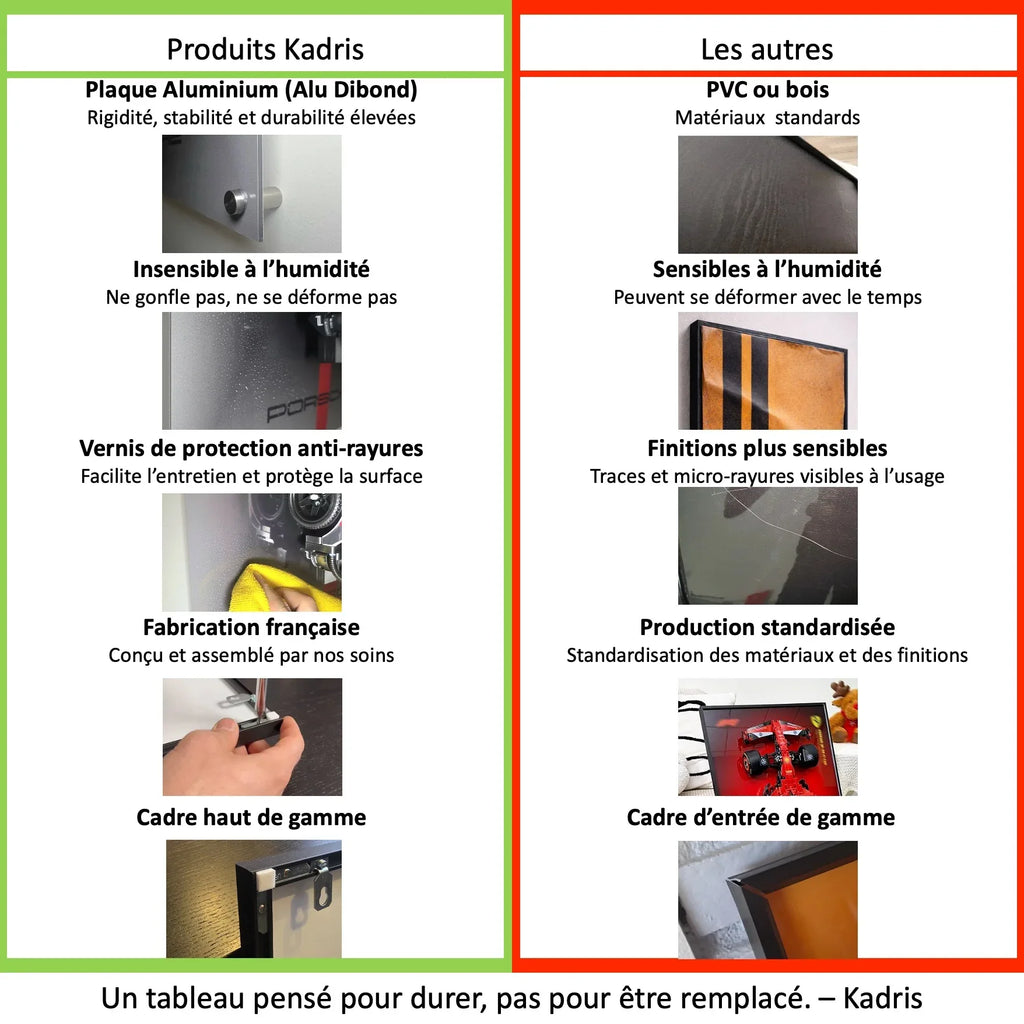 Produits Kadris

Plaque Aluminium (Alu Dibond)
Rigidité, stabilité et durabilité élevées

Insensible à l'humidité
Ne gonfle pas, ne se déforme pas

PORSC

Vernis de protection anti-rayures
Facilite l'entretien et protège la surface

Fabrication française
Conçu et assemblé par nos soins

Cadre haut de gamme

Les autres

PVC ou bois
Matériaux standards

Sensibles à l'humidité
Peuvent se déformer avec le temps

Finitions plus sensibles
Traces et micro-rayures visibles à l'usage

Production standardisée
Standardisation des matériaux et des finitions

Cadre d'entrée de gamme

Un tableau pensé pour durer, pas pour être remplacé. – Kadris